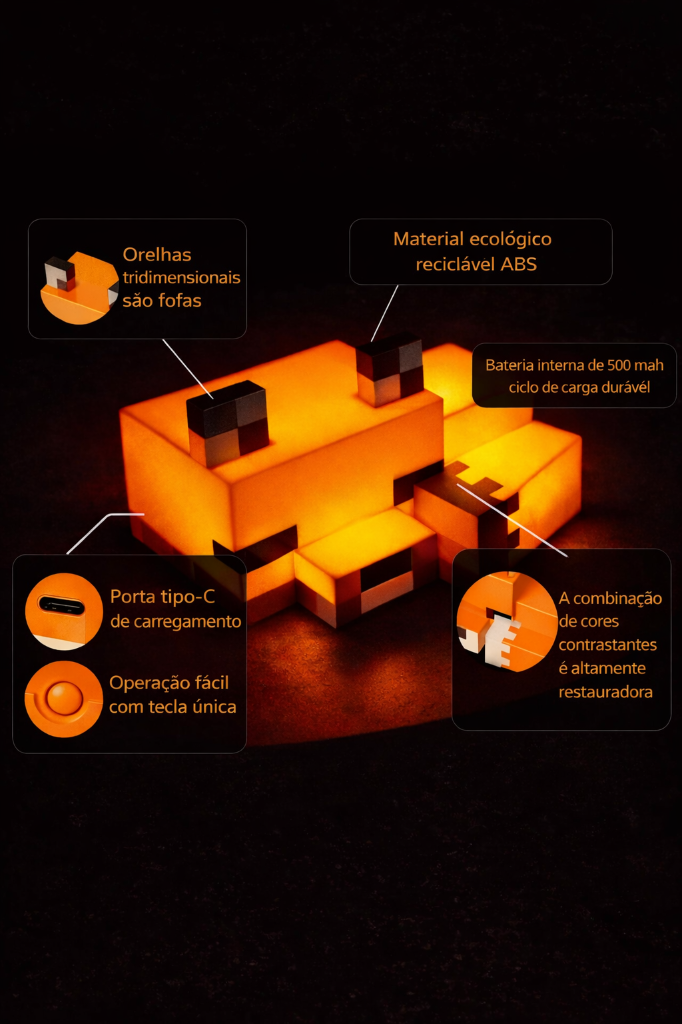 Orelhas tridimensionais são fofas

Material ecológico reciclável ABS

Bateria interna de 500 mah ciclo de carga durável

Porta tipo-C de carregamento

Operação fácil com tecla única

A combinação de cores contrastantes é altamente restauradora