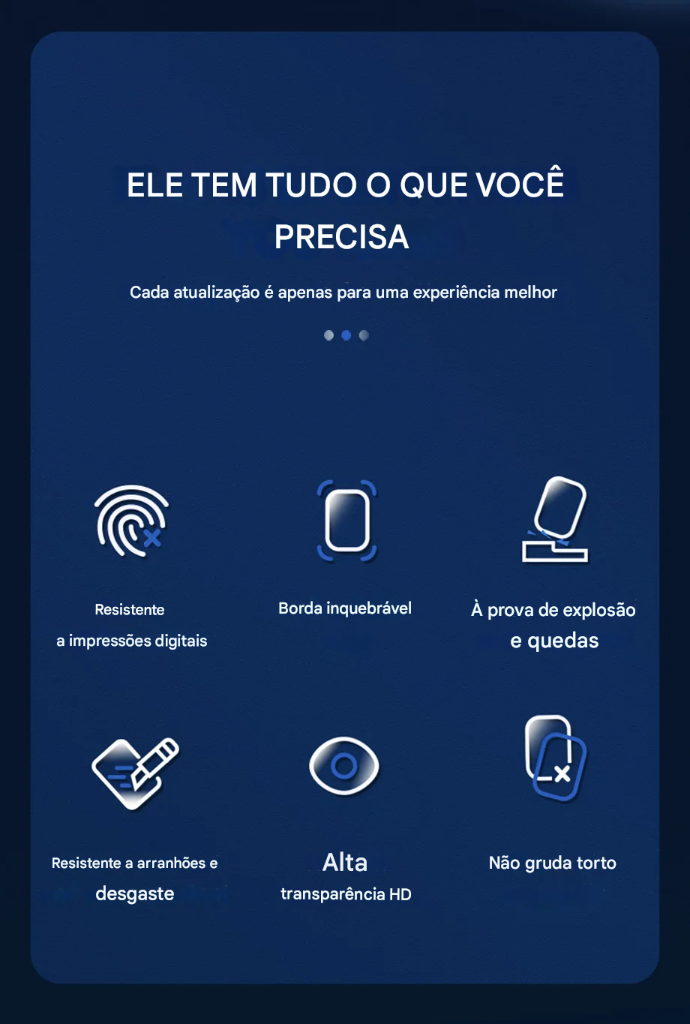 ELE TEM TUDO O QUE VOCÊ PRECISA

Cada atualização é apenas para uma experiência melhor

Resistente a impressões digitais

Borda inquebrável

À prova de explosão e quedas

Resistente a arranhões e desgaste

Alta transparência HD

Não gruda torto