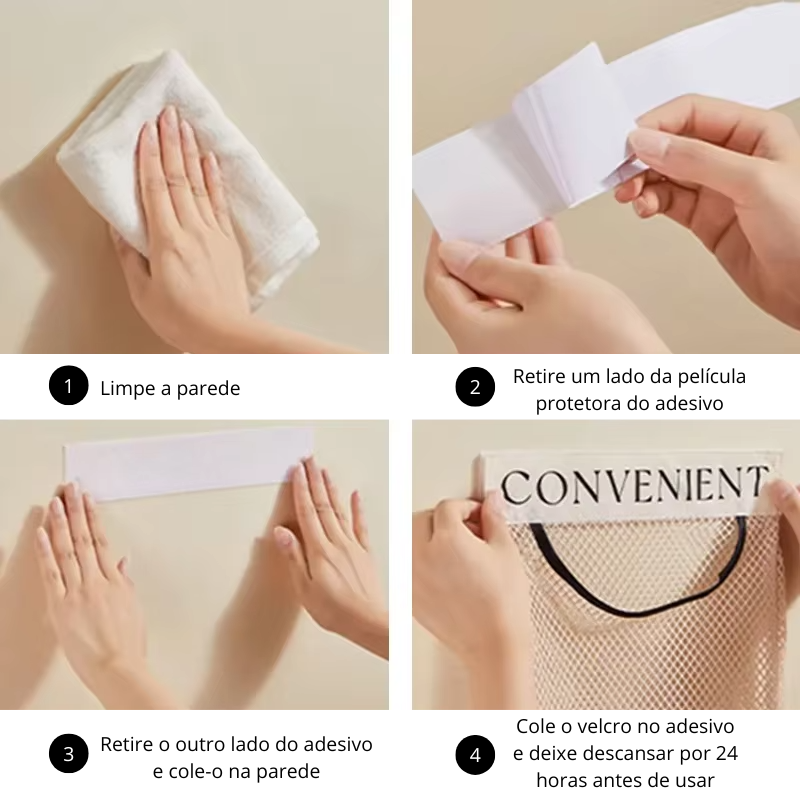 1 Limpe a parede

2 Retire um lado da película protetora do adesivo

3 Retire o outro lado do adesivo e cole-o na parede

CONVENIENT

4 Cole o velcro no adesivo e deixe descansar por 24 horas antes de usar