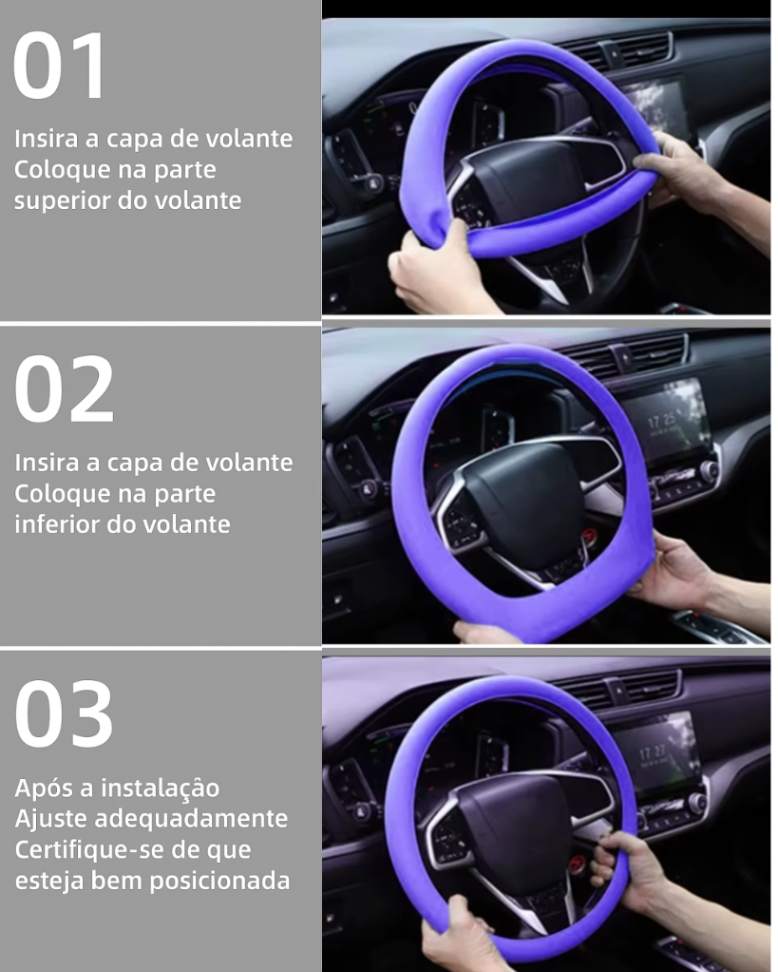 01

Insira a capa de volante
Coloque na parte superior do volante

02

Insira a capa de volante
Coloque na parte inferior do volante

03

Após a instalação
Ajuste adequadamente
Certifique-se de que esteja bem posicionada