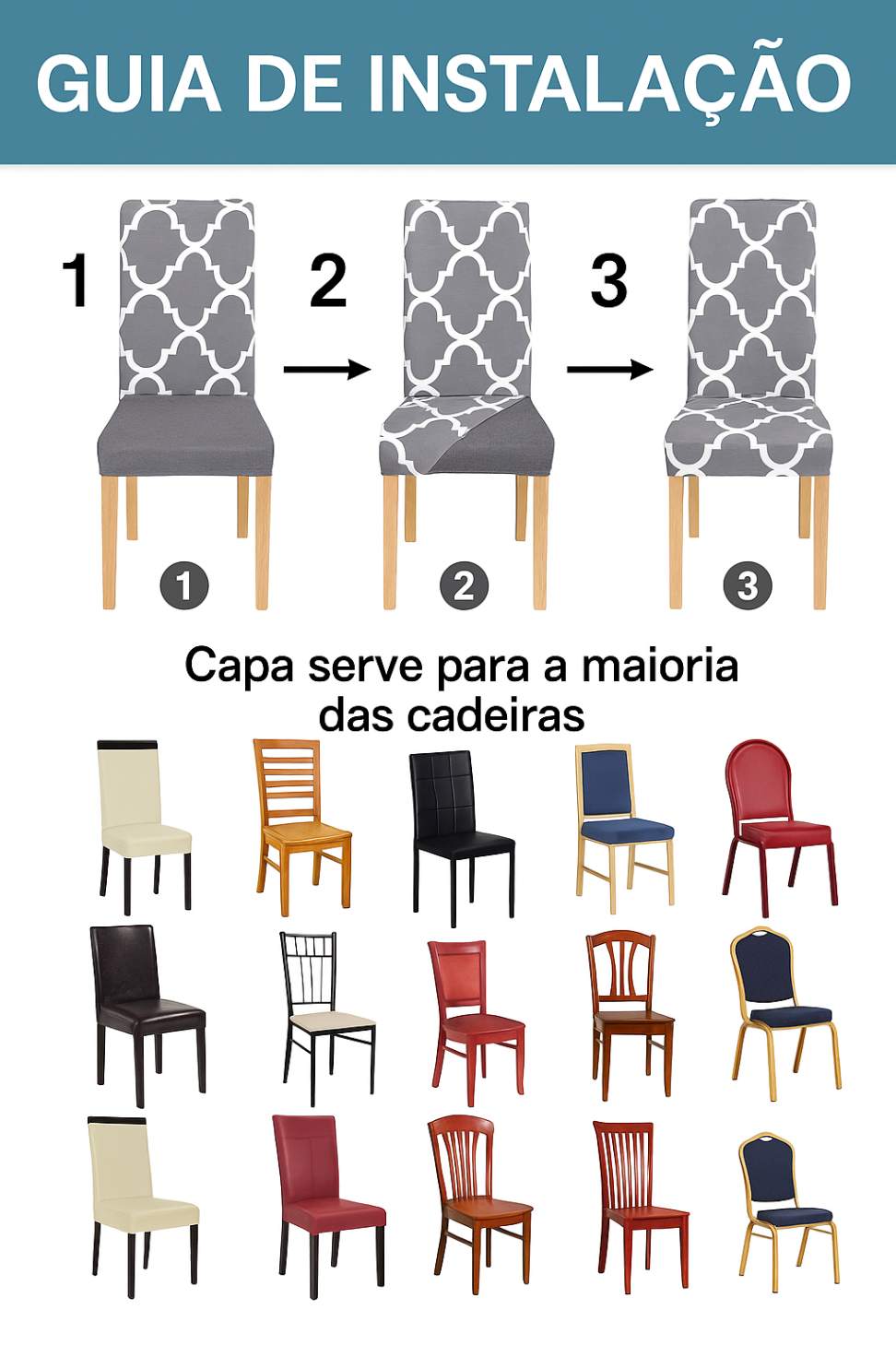 GUIA DE INSTALAÇÃO

1

2

3

1

2

3

Capa serve para a maioria das cadeiras