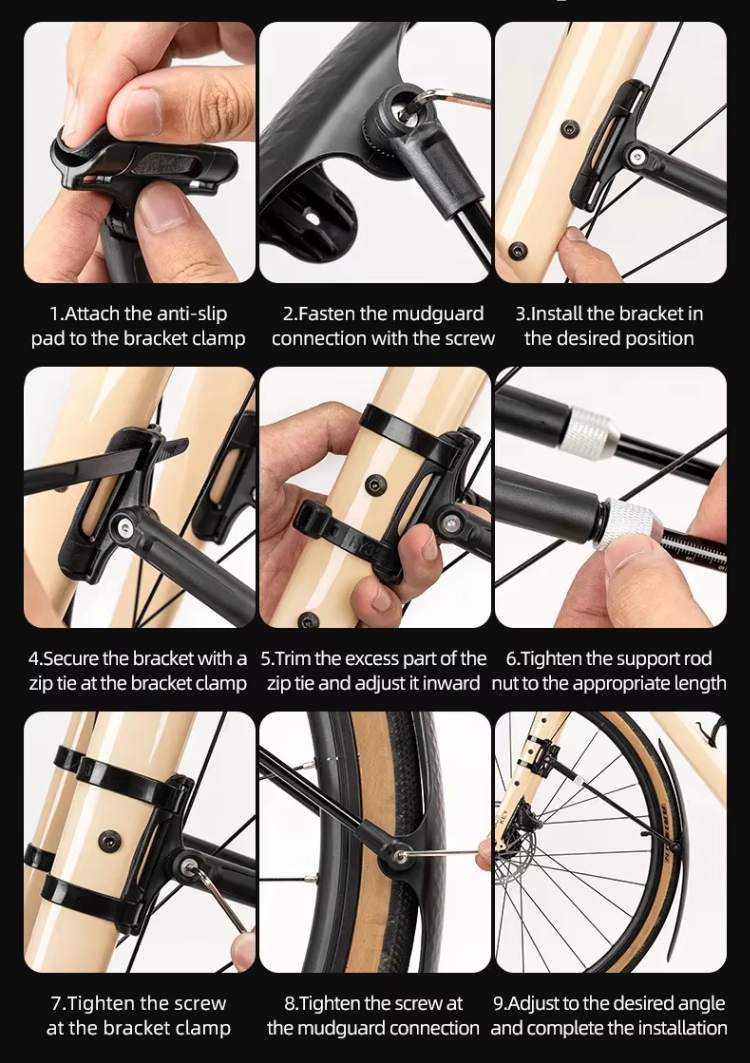 1.Attach the anti-slip pad to the bracket clamp

2.Fasten the mudguard connection with the screw

3.Install the bracket in the desired position

4.Secure the bracket with a zip tie at the bracket clamp

5.Trim the excess part of the zip tie and adjust it inward

6.Tighten the support rod nut to the appropriate length

7.Tighten the screw at the bracket clamp

8.Tighten the screw at the mudguard connection

9.Adjust to the desired angle and complete the installation