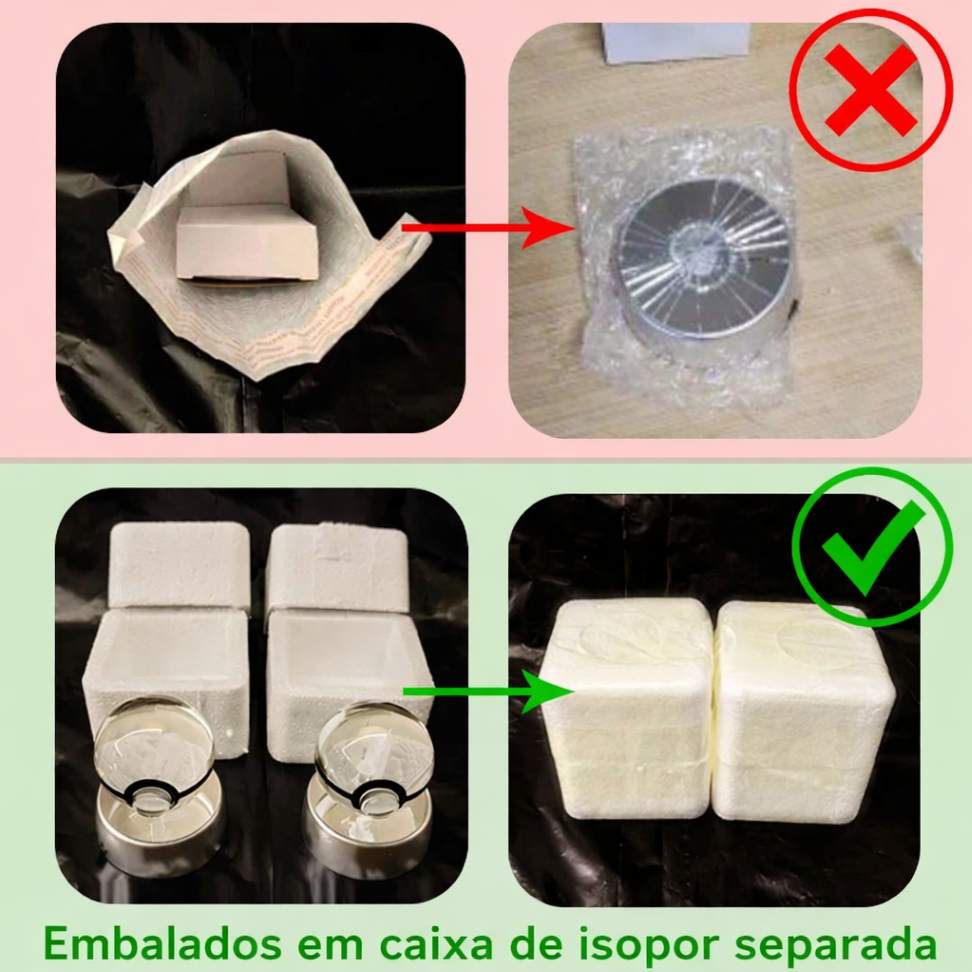 Embalados em caixa de isopor separada