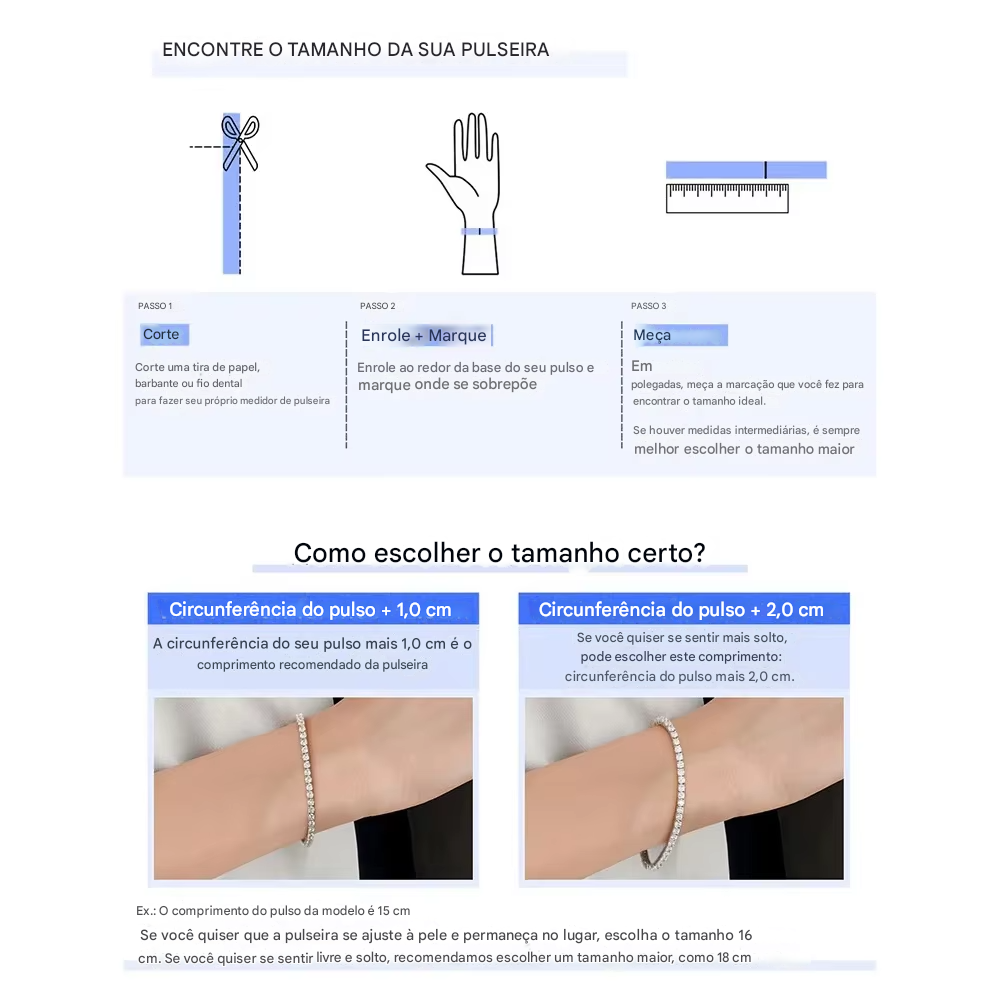 ENCONTRE O TAMANHO DA SUA PULSEIRA

PASSO 1

Corte

Corte uma tira de papel, barbante ou fio dental para fazer seu próprio medidor de pulseira

PASSO 2

Enrole + Marque

Enrole ao redor da base do seu pulso e marque onde se sobrepõe

PASSO 3

Meça

Em polegadas, meça a marcação que você fez para encontrar o tamanho ideal.

Se houver medidas intermediárias, é sempre melhor escolher o tamanho maior

Como escolher o tamanho certo?

Circunferência do pulso + 1,0 cm

A circunferência do seu pulso mais 1,0 cm é o comprimento recomendado da pulseira

Circunferência do pulso + 2,0 cm

Se você quiser se sentir mais solto, pode escolher este comprimento: circunferência do pulso mais 2,0 cm.

Ex.: O comprimento do pulso da modelo é 15 cm

Se você quiser que a pulseira se ajuste à pele e permaneça no lugar, escolha o tamanho 16 cm. Se você quiser se sentir livre e solto, recomendamos escolher um tamanho maior, como 18 cm