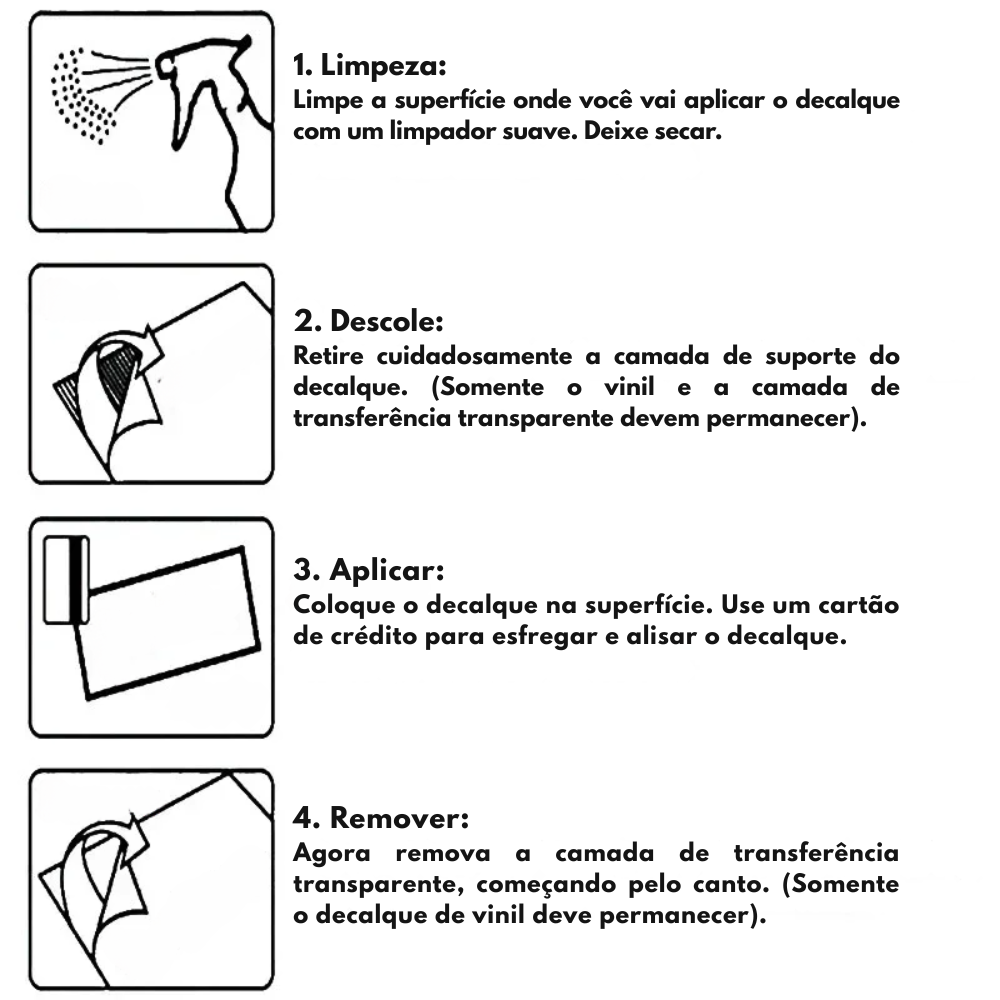 1. Limpeza:
Limpe a superfície onde você vai aplicar o decalque com um limpador suave. Deixe secar.

2. Descole:
Retire cuidadosamente a camada de suporte do decalque. (Somente o vinil e a camada de transferência transparente devem permanecer).

3. Aplicar:
Coloque o decalque na superfície. Use um cartão de crédito para esfregar e alisar o decalque.

4. Remover:
Agora remova a camada de transferência transparente, começando pelo canto. (Somente o decalque de vinil deve permanecer).