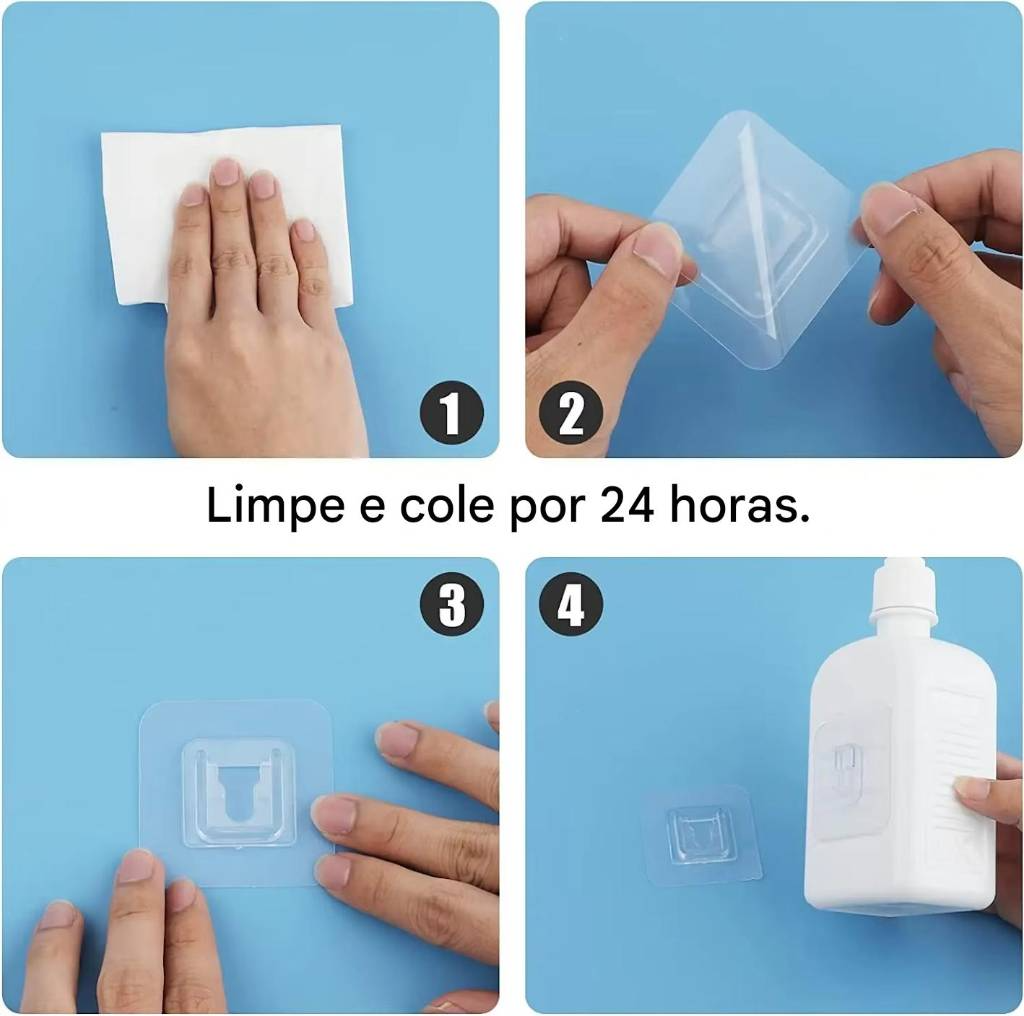 1

2

Limpe e cole por 24 horas.

3

4