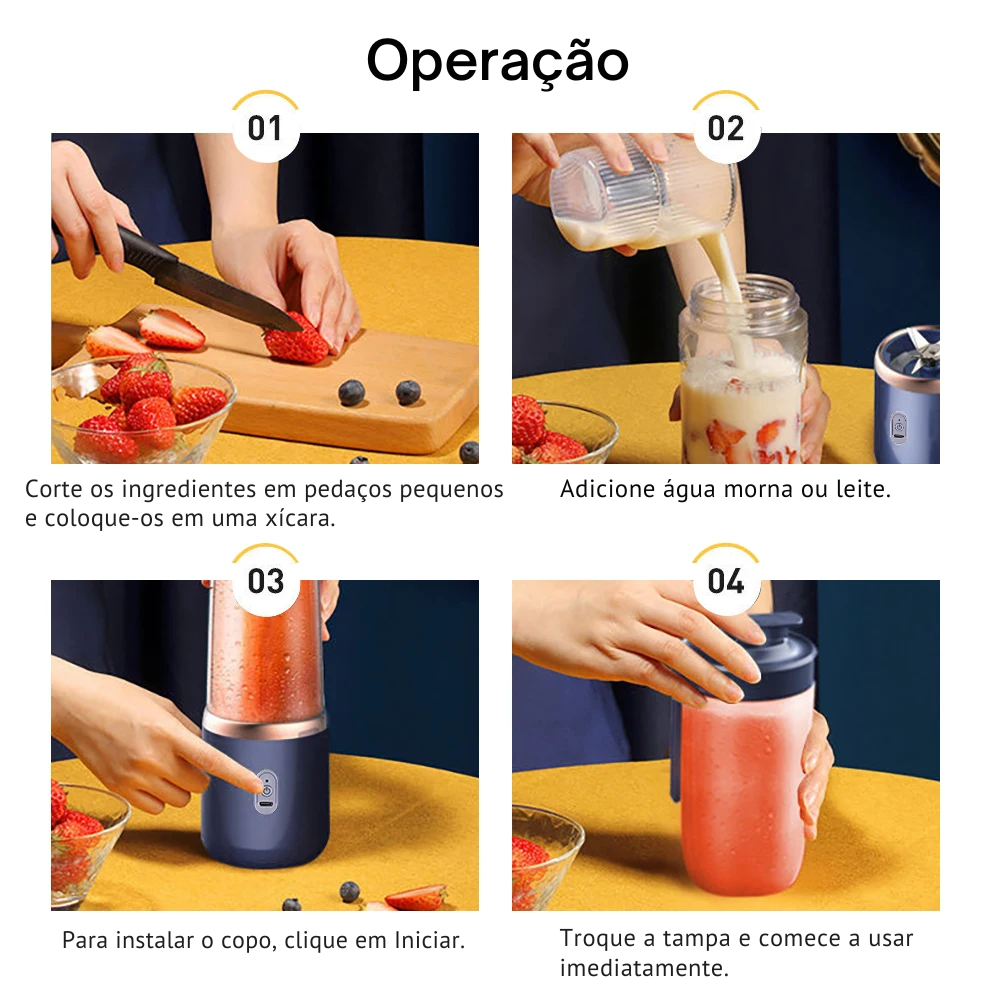 Operação

01

Corte os ingredientes em pedaços pequenos e coloque-os em uma xícara.

02

Adicione água morna ou leite.

03

Para instalar o copo, clique em Iniciar.

04

Troque a tampa e comece a usar imediatamente.