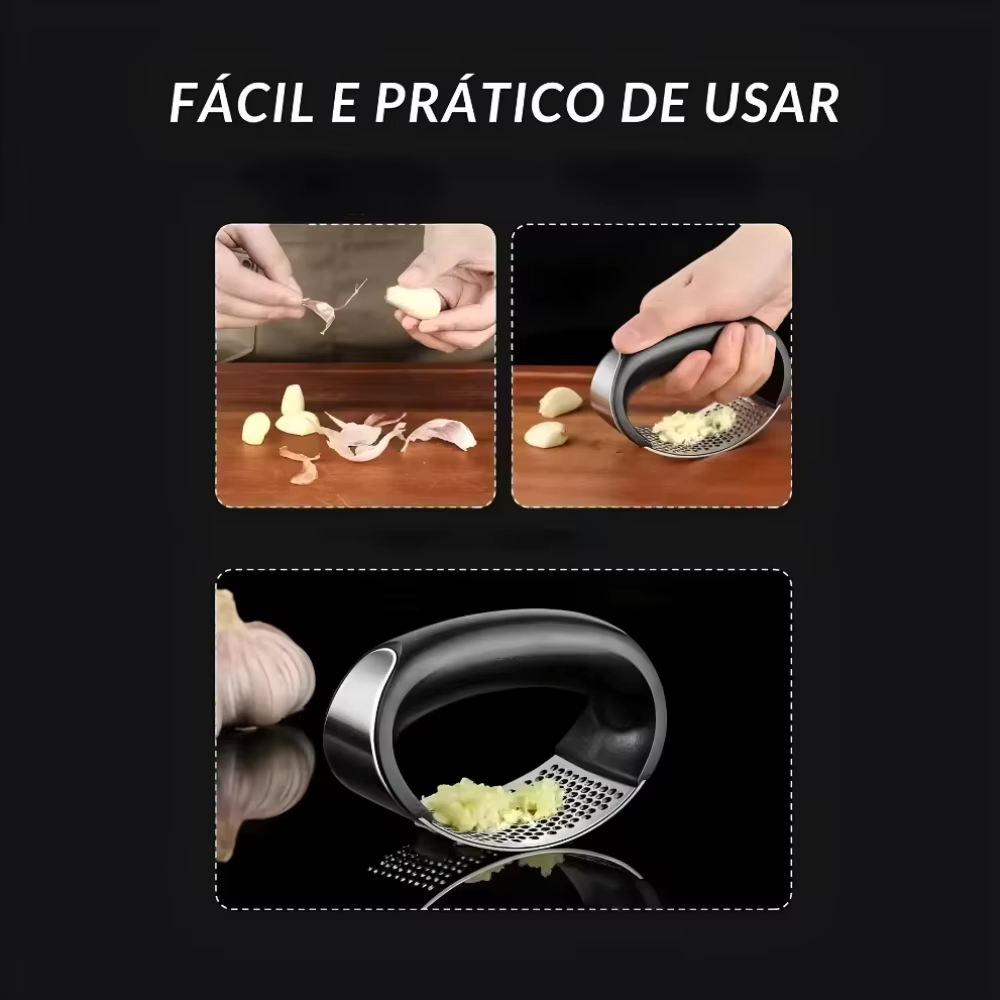 FÁCIL E PRÁTICO DE USAR