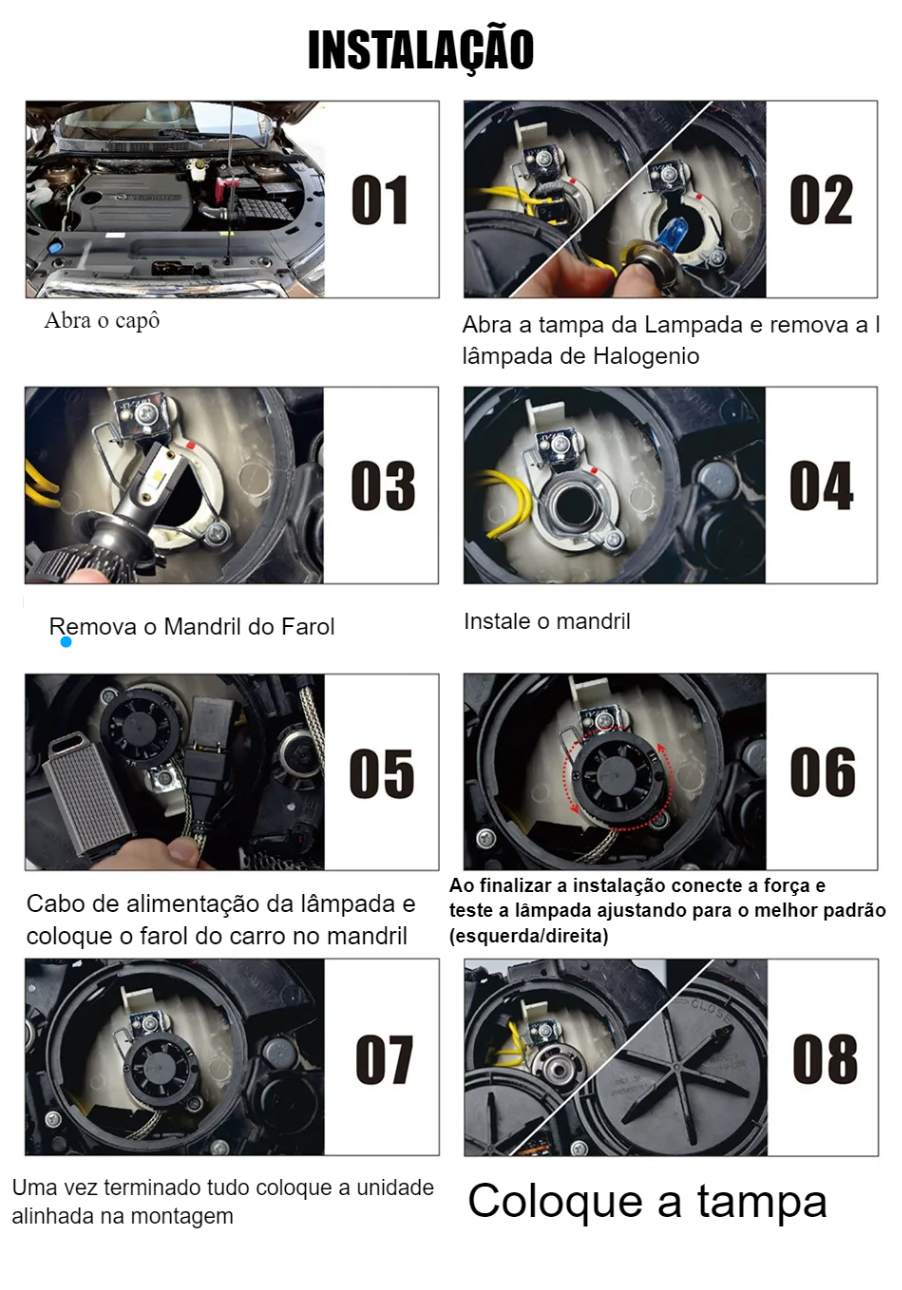 INSTALAÇÃO

01

Abra o capô

02

Abra a tampa da Lampada e remova a l lâmpada de Halogenio

03

Remova o Mandril do Farol

04

Instale o mandril

05

Cabo de alimentação da lâmpada e coloque o farol do carro no mandril

06

Ao finalizar a instalação conecte a força e teste a lâmpada ajustando para o melhor padrão (esquerda/direita)

07

Uma vez terminado tudo coloque a unidade alinhada na montagem

08

CLOSE

Coloque a tampa