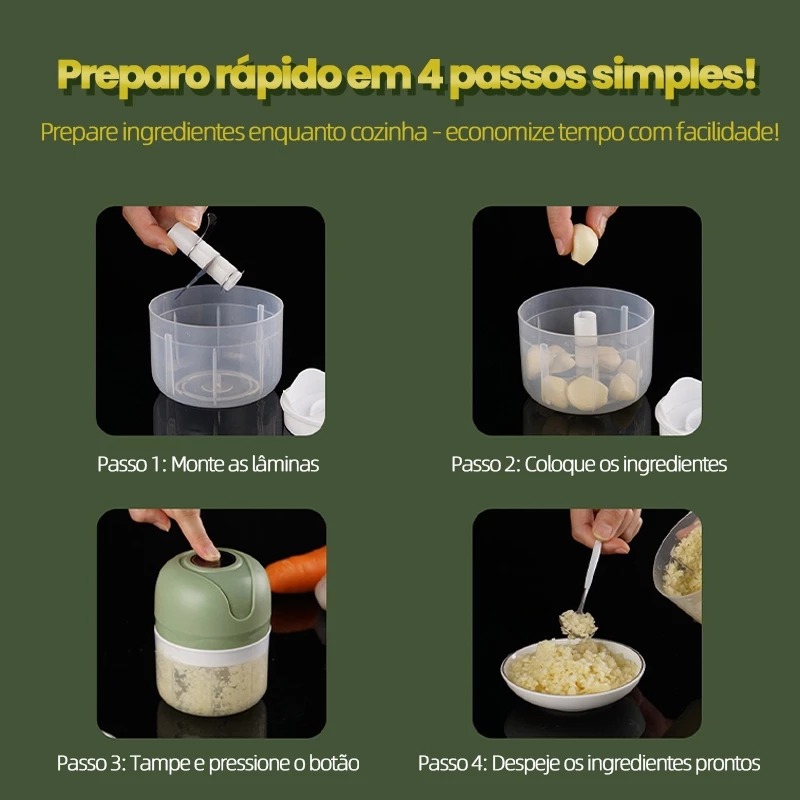 Preparo rápido em 4 passos simples!

Prepare ingredientes enquanto cozinha - economize tempo com facilidade!

Passo 1: Monte as lâminas

Passo 2: Coloque os ingredientes

Passo 3: Tampe e pressione o botão

Passo 4: Despeje os ingredientes prontos