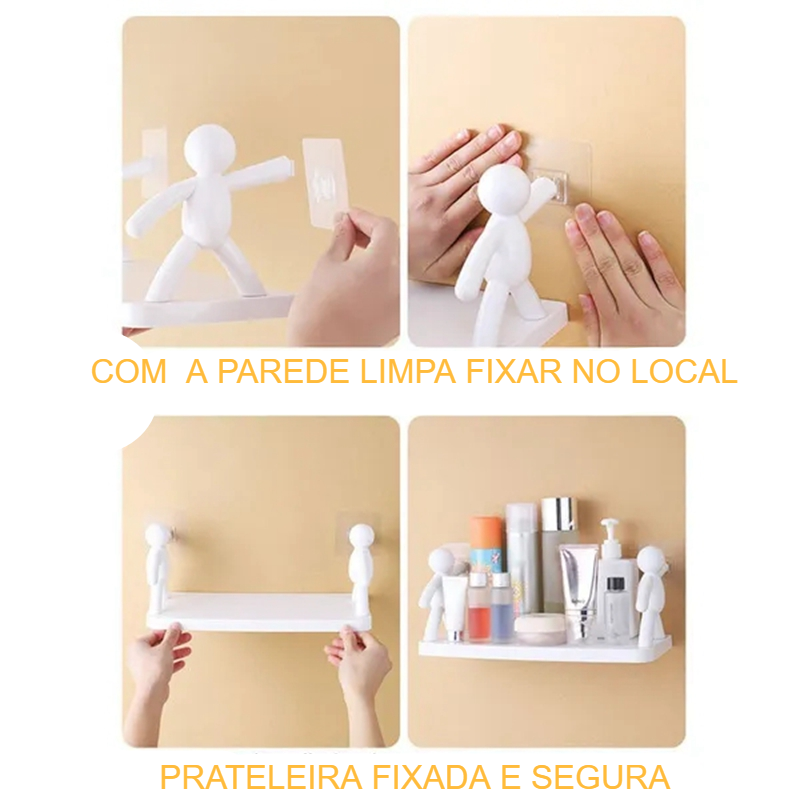 COM  A PAREDE LIMPA FIXAR NO LOCAL

PRATELEIRA FIXADA E SEGURA