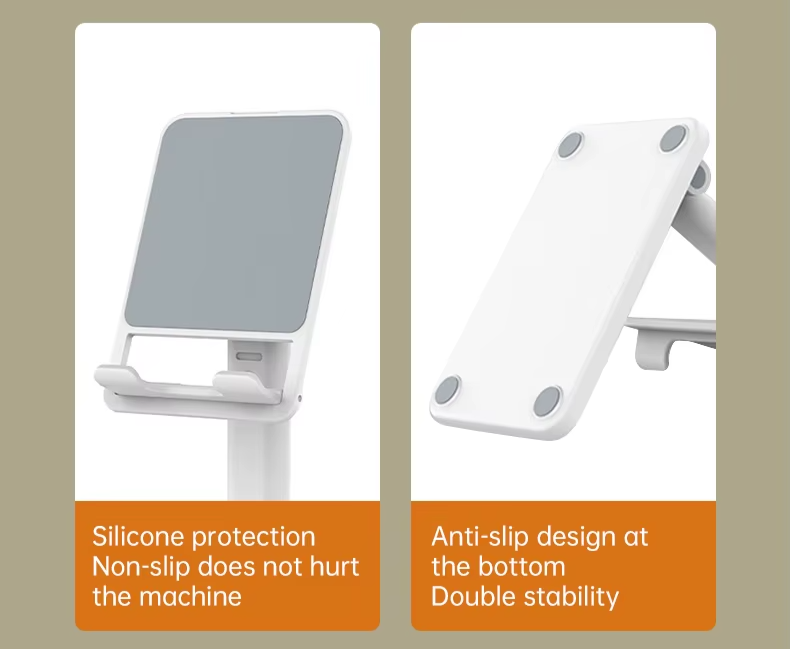 Silicone protection
Non-slip does not hurt the machine

Anti-slip design at the bottom
Double stability