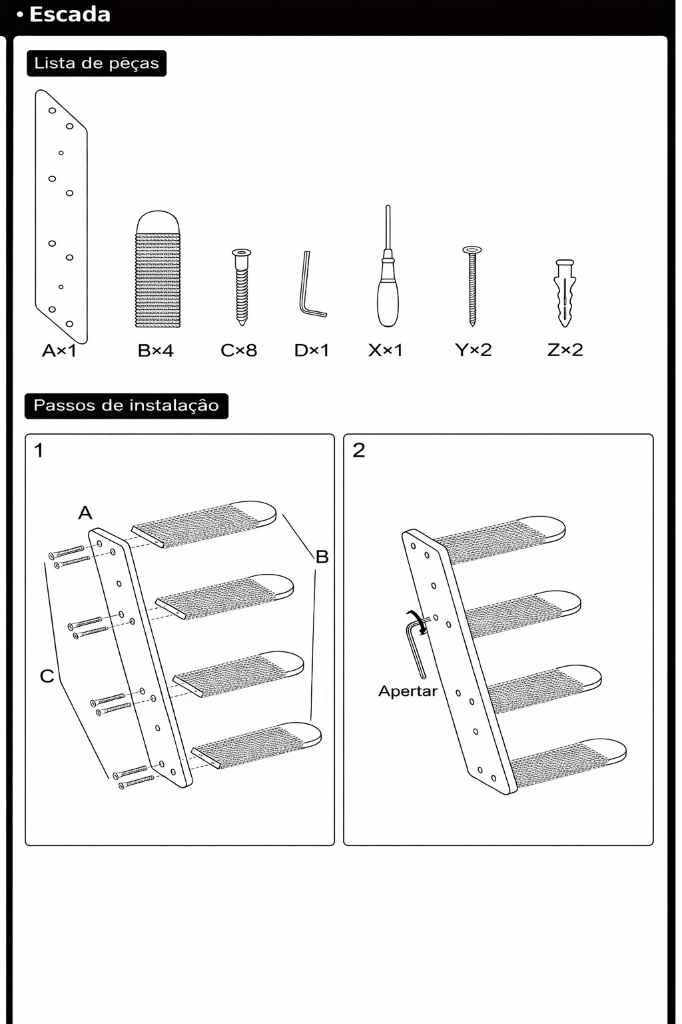 • Escada

Lista de pêças

A×1 B×4 C×8 D×1 X×1 Y×2 Z×2

Passos de instalação

1

A

B

C

2

Apertar